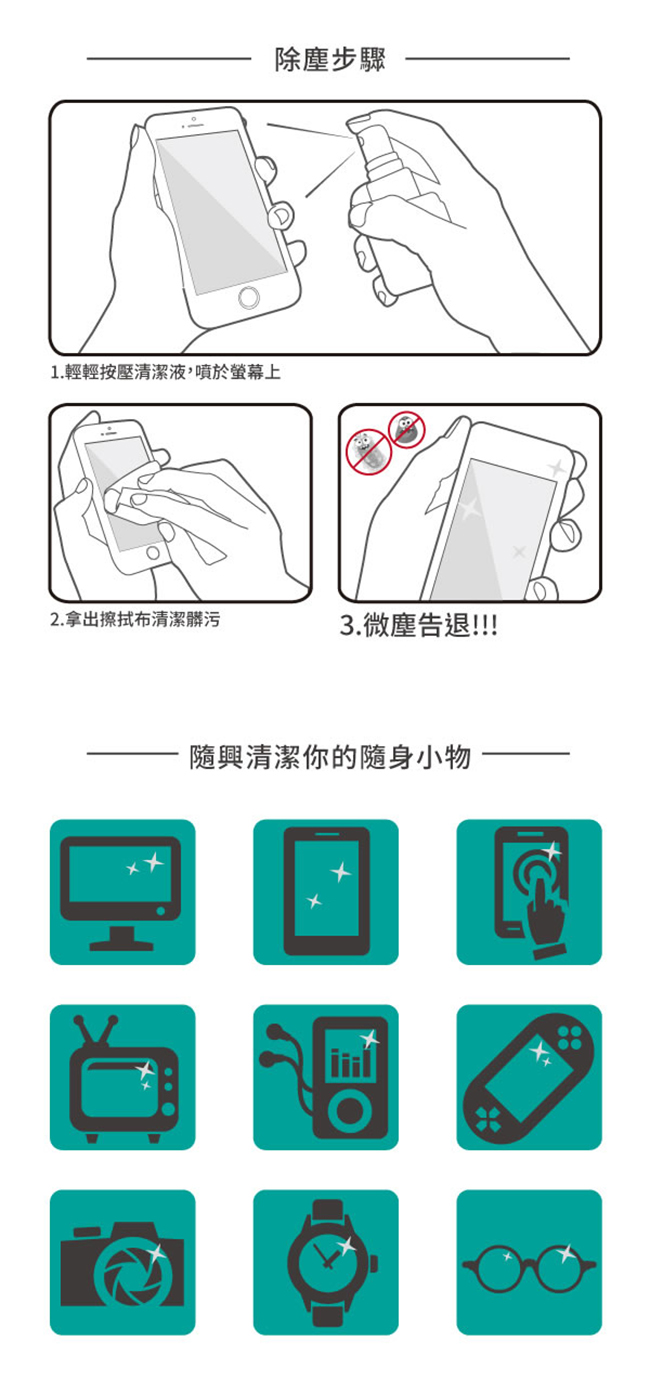 除塵步驟

1.輕輕按壓清潔液,噴於螢幕上

2.拿出擦拭布清潔髒污

3.微塵告退!!!

隨興清潔你的隨身小物