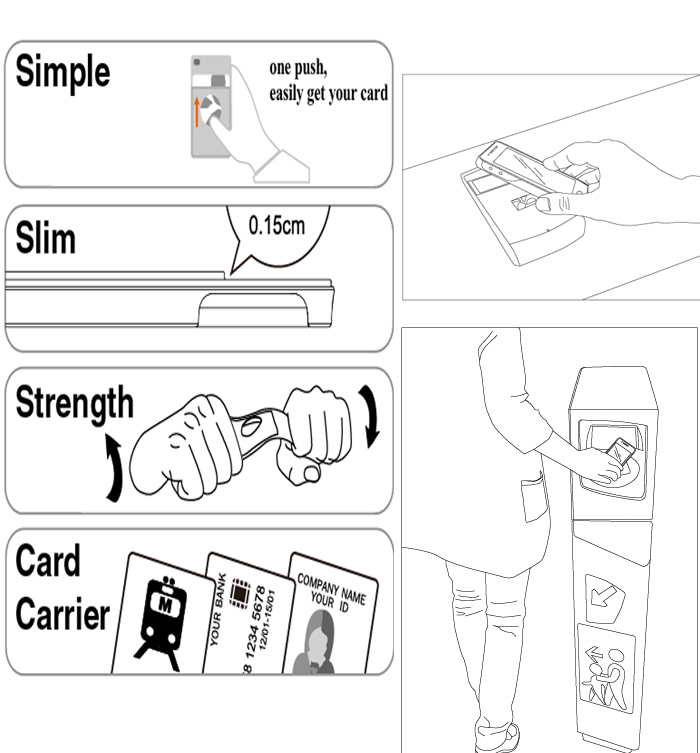 Simple

one push,
easily get your card

Slim

0.15cm

Strength

Card
Carrier

M

YOUR BANK
8 1234 5678
12/01-15/01

COMPANY NAME
YOUR ID