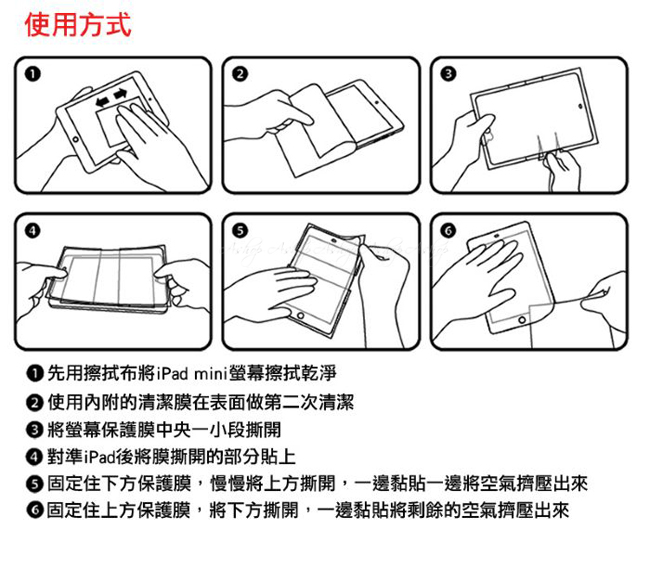 使用方式

❶

❷

❸

❹

❺

❻

❶ 先用擦拭布將iPad mini螢幕擦拭乾淨
❷ 使用內附的清潔膜在表面做第二次清潔
❸ 將螢幕保護膜中央一小段撕開
❹ 對準iPad後將膜撕開的部分貼上
❺ 固定住下方保護膜，慢慢將上方撕開，一邊黏貼一邊將空氣擠壓出來
❻ 固定住上方保護膜，將下方撕開，一邊黏貼將剩餘的空氣擠壓出來